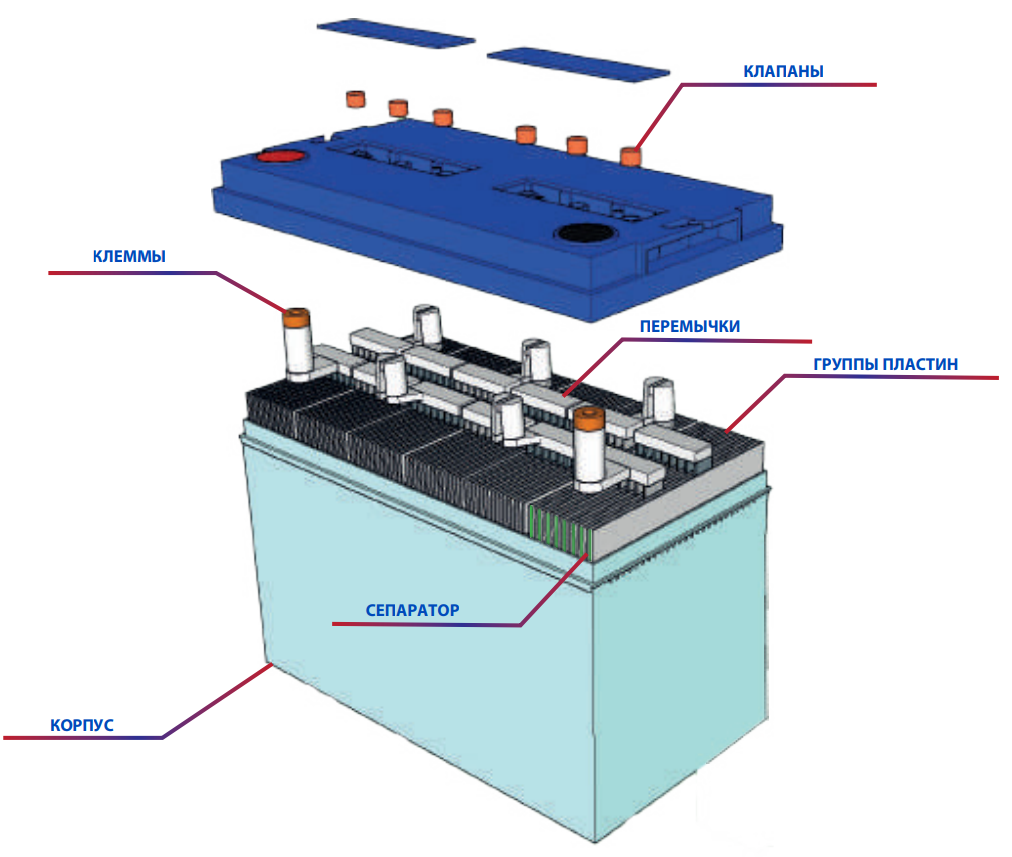 КЛАПАНЫ

КЛЕММЫ

ПЕРЕМЫЧКИ

ГРУППЫ ПЛАСТИН

СЕПАРАТОР

КОРПУС