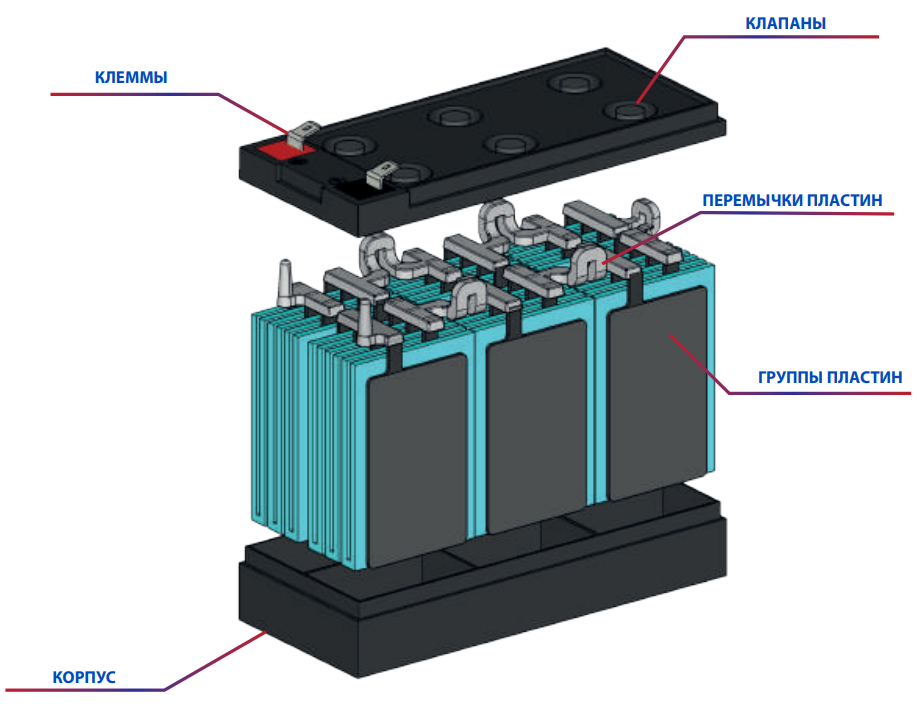 КЛАПАНЫ

КЛЕММЫ

ПЕРЕМЫЧКИ ПЛАСТИН

ГРУППЫ ПЛАСТИН

КОРПУС